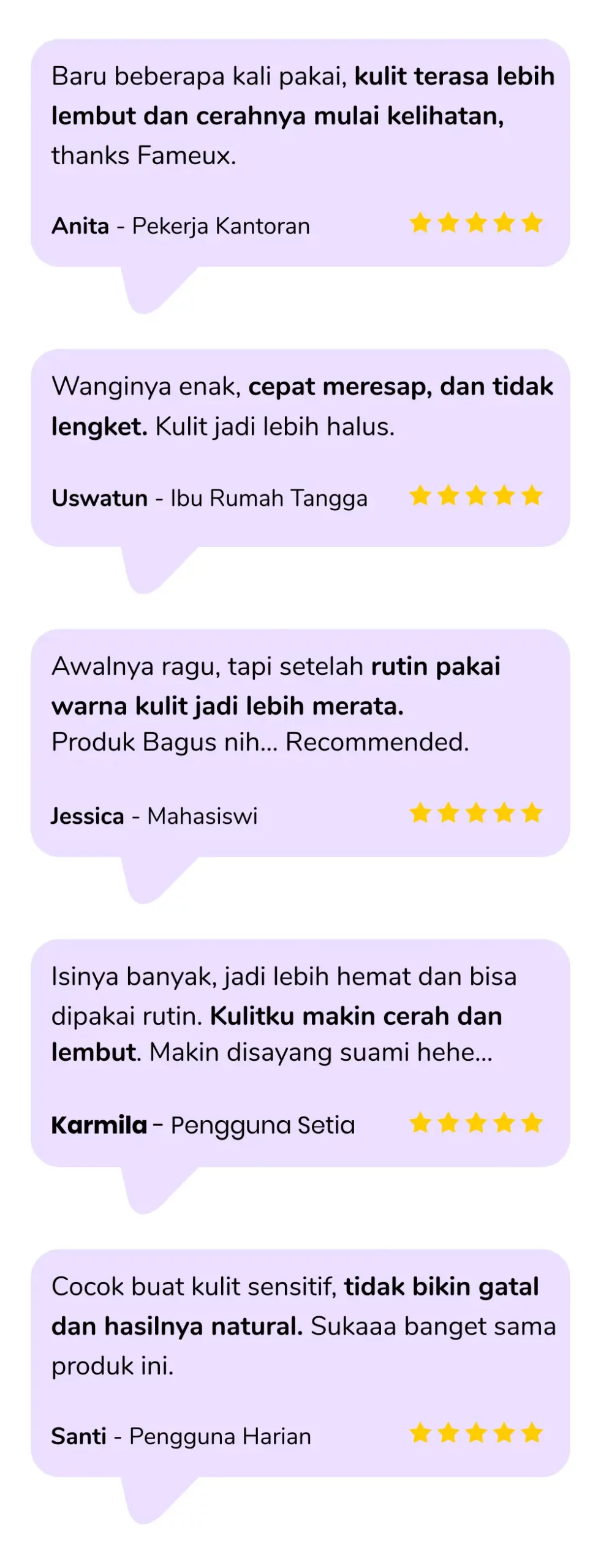 Baru beberapa kali pakai, kulit terasa lebih lembut dan cerahnya mulai kelihatan, thanks Fameux.

Anita - Pekerja Kantoran

Wanginya enak, cepat meresap, dan tidak lengket. Kulit jadi lebih halus.

Uswatun - Ibu Rumah Tangga

Awalnya ragu, tapi setelah rutin pakai warna kulit jadi lebih merata.
Produk Bagus nih... Recommended.

Jessica - Mahasiswi

Isinya banyak, jadi lebih hemat dan bisa dipakai rutin. Kulitku makin cerah dan lembut. Makin disayang suami hehe...

Karmila - Pengguna Setia

Cocok buat kulit sensitif, tidak bikin gatal dan hasilnya natural. Sukaaa banget sama produk ini.

Santi - Pengguna Harian